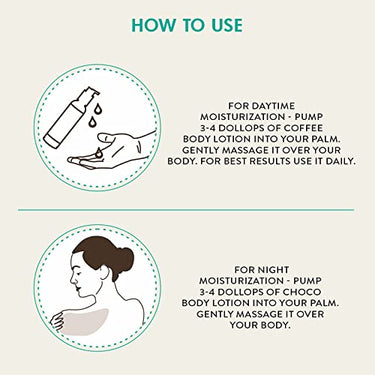 HOW TO USE

FOR DAYTIME MOISTURIZATION - PUMP 3-4 DOLLOPS OF COFFEE BODY LOTION INTO YOUR PALM. GENTLY MASSAGE IT OVER YOUR BODY. FOR BEST RESULTS USE IT DAILY.

FOR NIGHT MOISTURIZATION - PUMP 3-4 DOLLOPS OF CHOCO BODY LOTION INTO YOUR PALM. GENTLY MASSAGE IT OVER YOUR BODY.